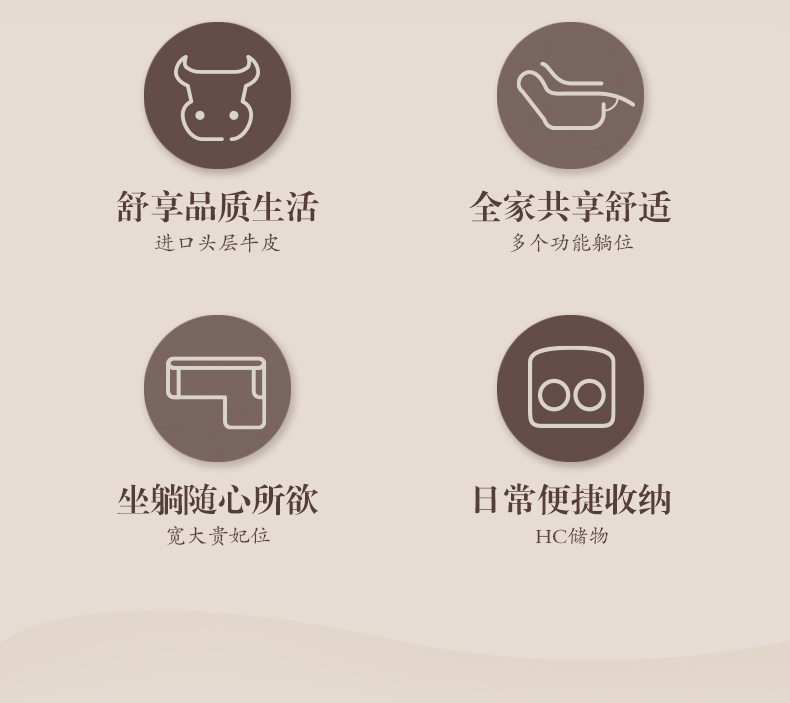 舒享品质生活
进口头层牛皮

全家共享舒适
多个功能躺位

坐躺随心所欲
宽大贵妃位

日常便捷收纳
HC储物