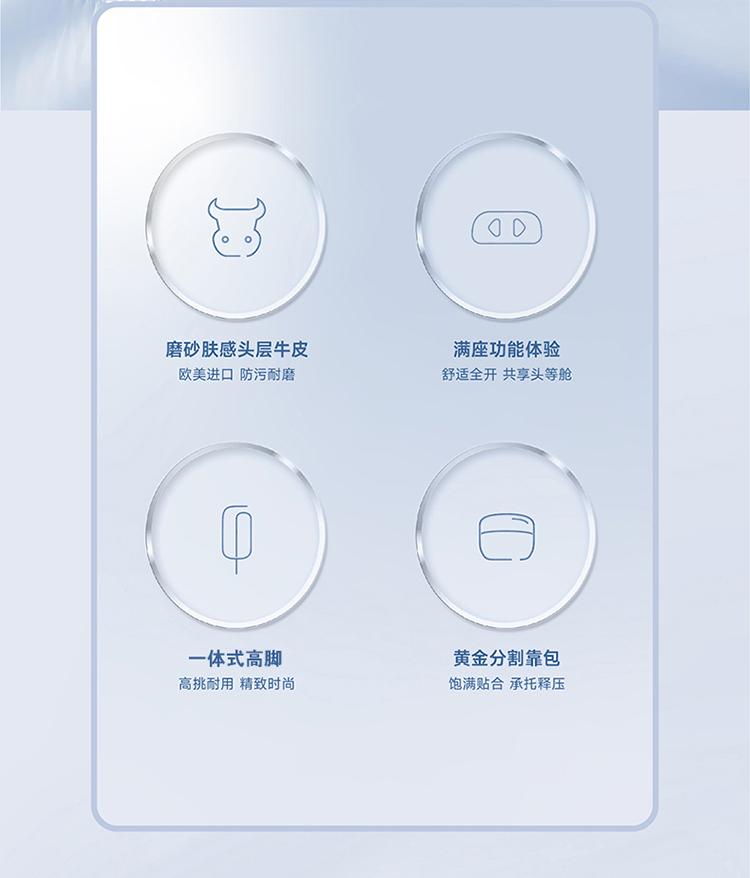 磨砂肤感头层牛皮
欧美进口 防污耐磨

满座功能体验
舒适全开 共享头等舱

一体式高脚
高挑耐用 精致时尚

黄金分割靠包
饱满贴合 承托释压