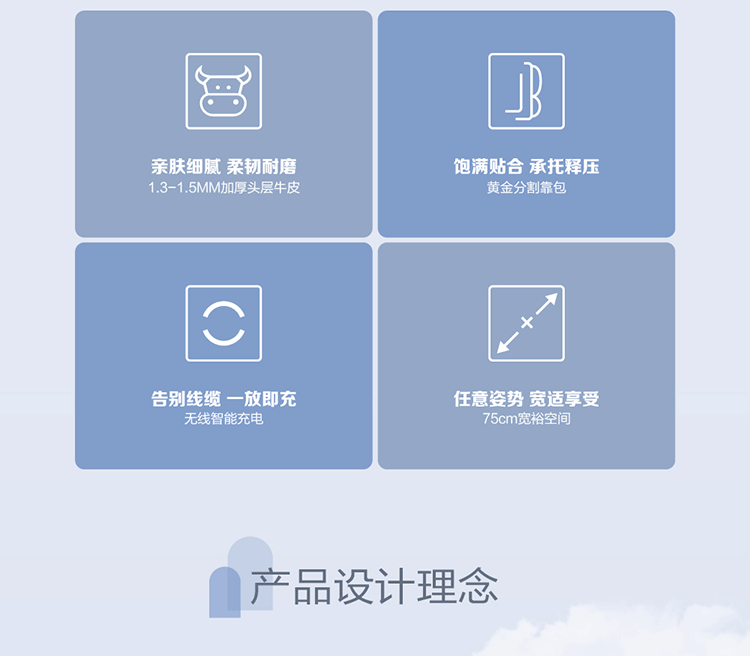 亲肤细腻 柔韧耐磨
1.3-1.5MM加厚头层牛皮

饱满贴合 承托释压
黄金分割靠包

告别线缆 一放即充
无线智能充电

任意姿势 宽适享受
75cm宽裕空间

产品设计理念